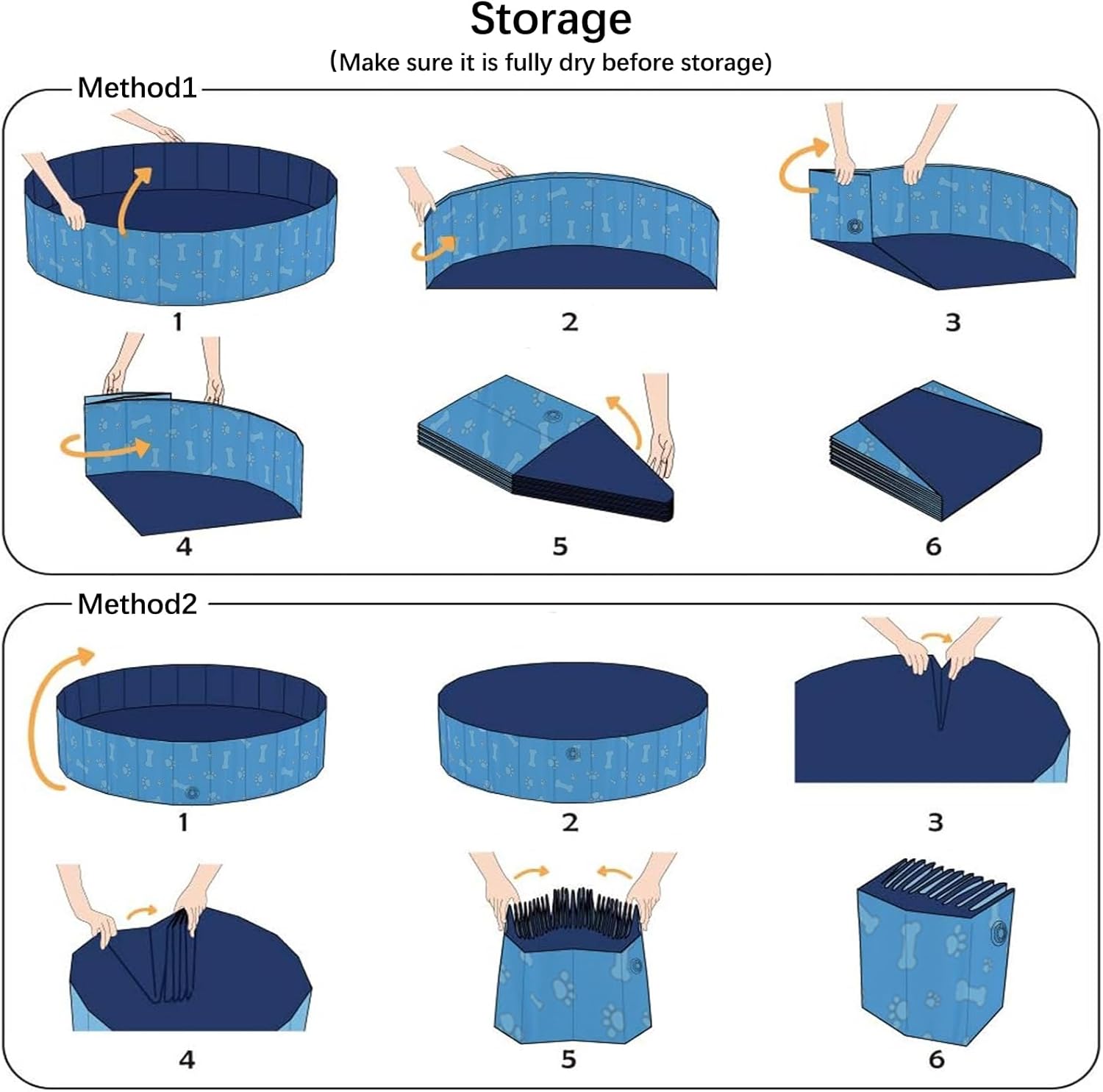 Storage

(Make sure it is fully dry before storage)

Method1

1

2

3

4

5

6

Method2

1

2

3

4

5

6