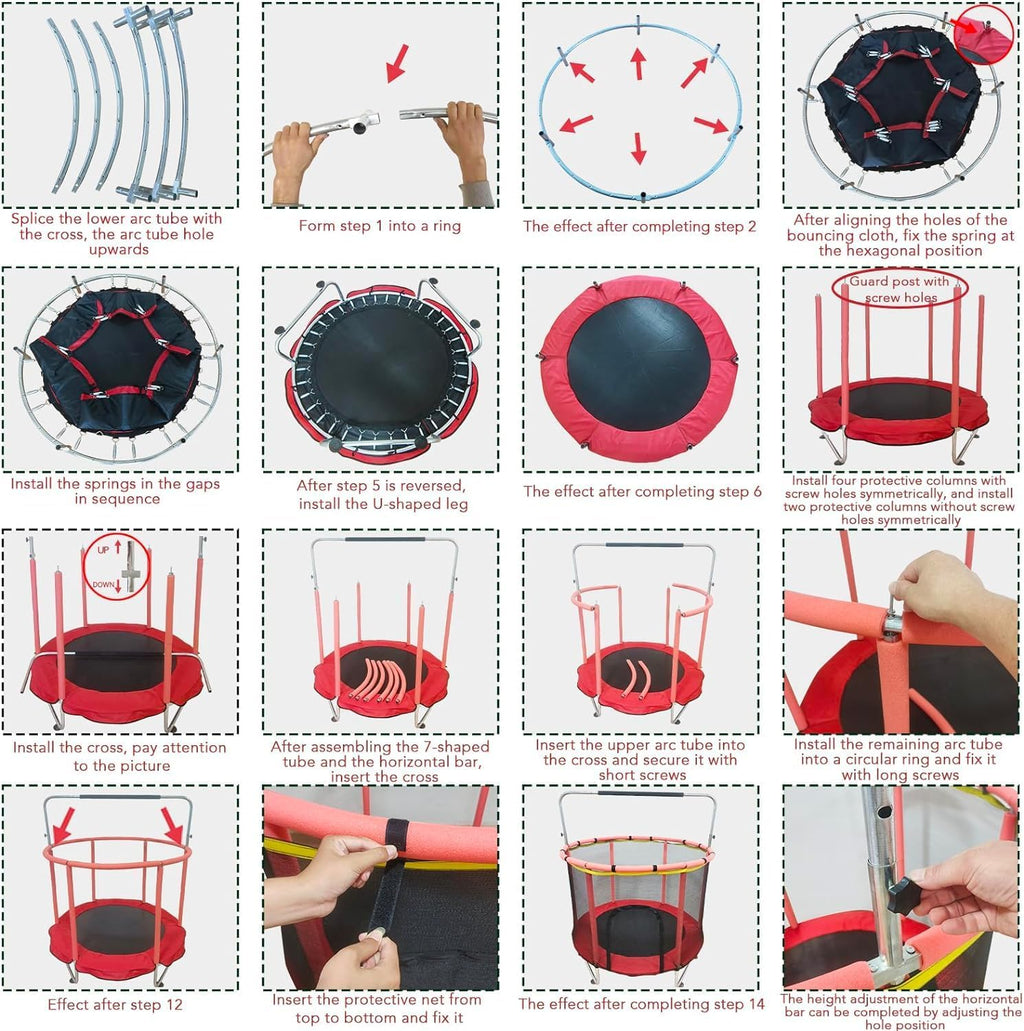 Splice the lower arc tube with the cross, the arc tube hole upwards

Form step 1 into a ring

The effect after completing step 2

After aligning the holes of the bouncing cloth, fix the spring at the hexagonal position

Install the springs in the gaps in sequence

After step 5 is reversed, install the U-shaped leg

The effect after completing step 6

Guard post with screw holes

Install four protective columns with screw holes symmetrically, and install two protective columns without screw holes symmetrically

UP

DOWN

Install the cross, pay attention to the picture

After assembling the 7-shaped tube and the horizontal bar, insert the cross

Insert the upper arc tube into the cross and secure it with short screws

Install the remaining arc tube into a circular ring and fix it with long screws

Effect after step 12

Insert the protective net from top to bottom and fix it

The effect after completing step 14

The height adjustment of the horizontal bar can be completed by adjusting the hole position